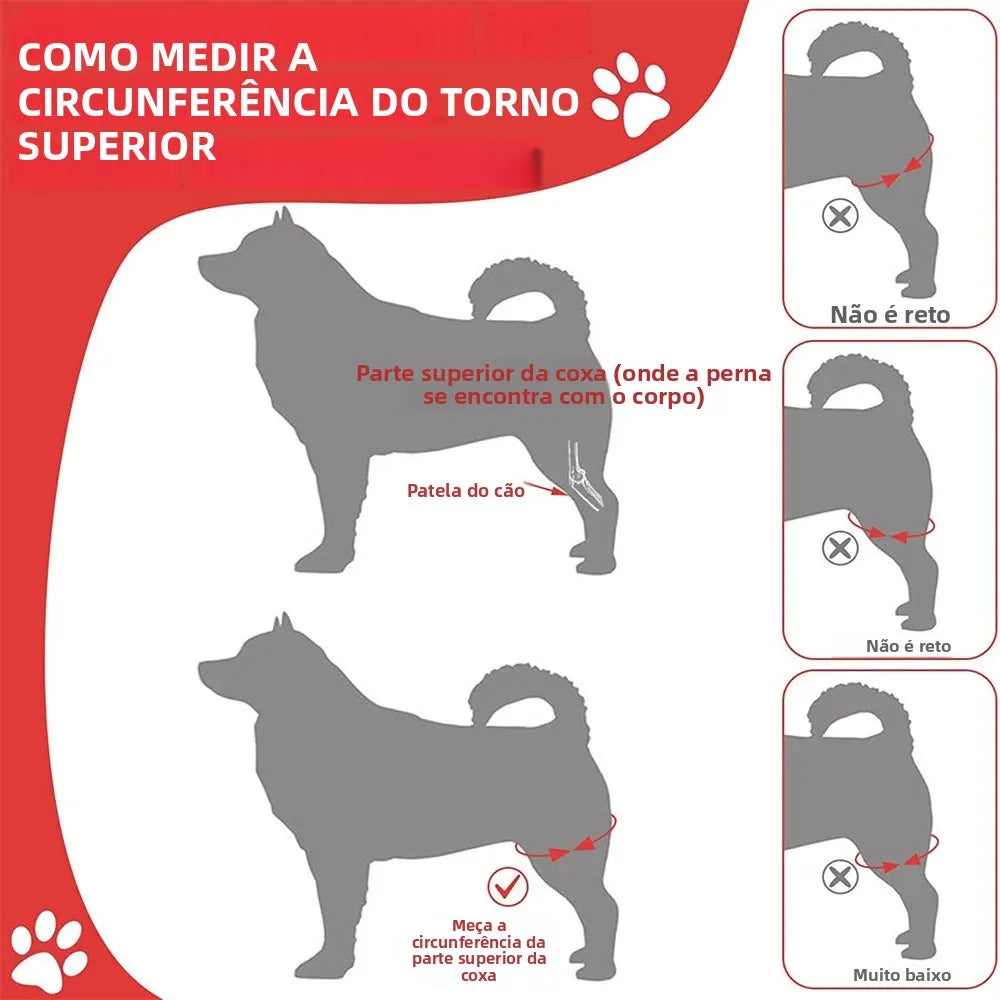 COMO MEDIR A CIRCUNFERÊNCIA DO TORNO SUPERIOR

Parte superior da coxa (onde a perna se encontra com o corpo)

Patela do cão

Meça a circunferência da parte superior da coxa

Não é reto

Não é reto

Muito baixo